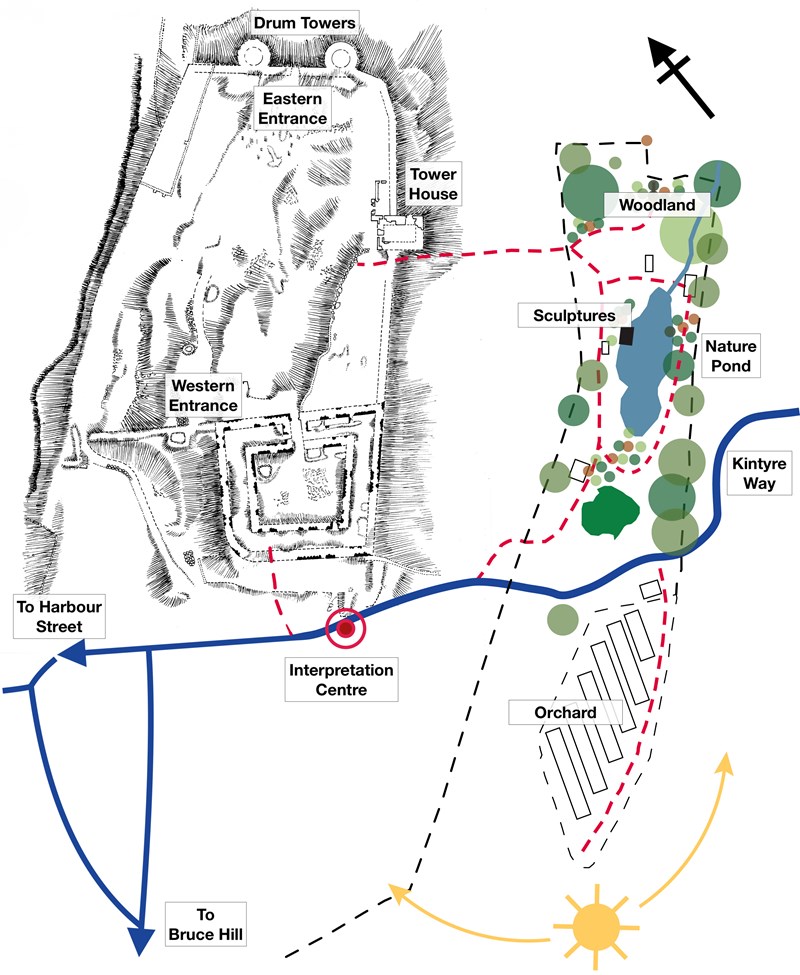 Drum Towers

Eastern Entrance

Tower House

Woodland

Sculptures

Nature Pond

Western Entrance

Kintyre Way

To Harbour Street

Interpretation Centre

Orchard

To Bruce Hill